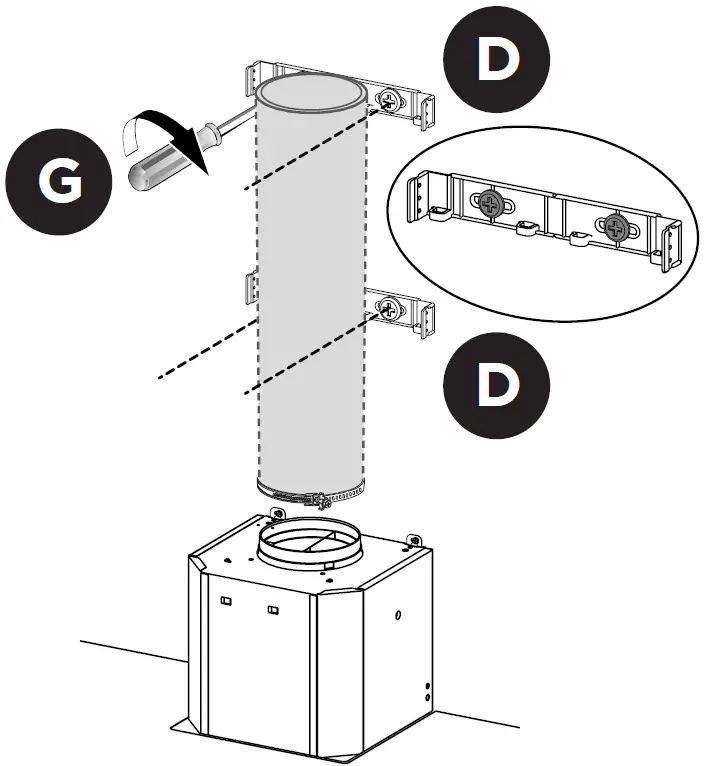 D
G
D