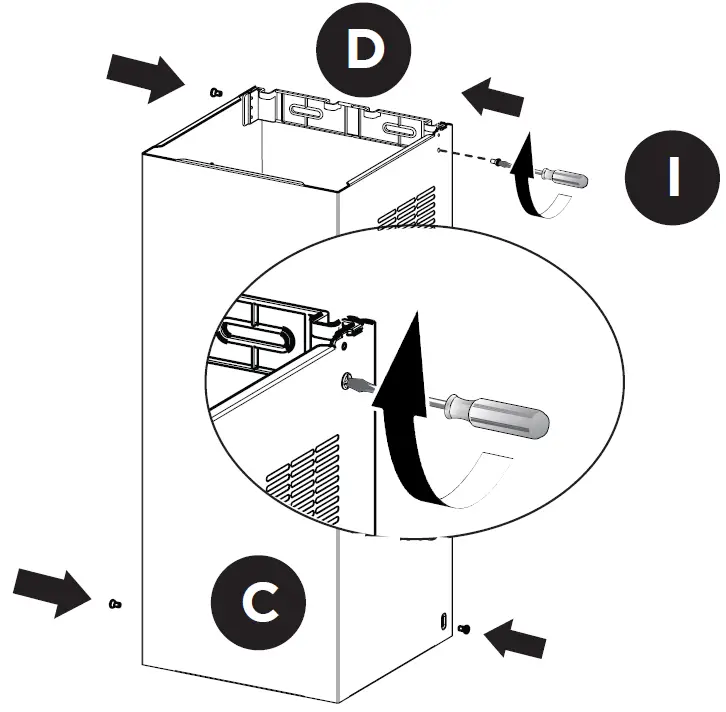 D

I

C