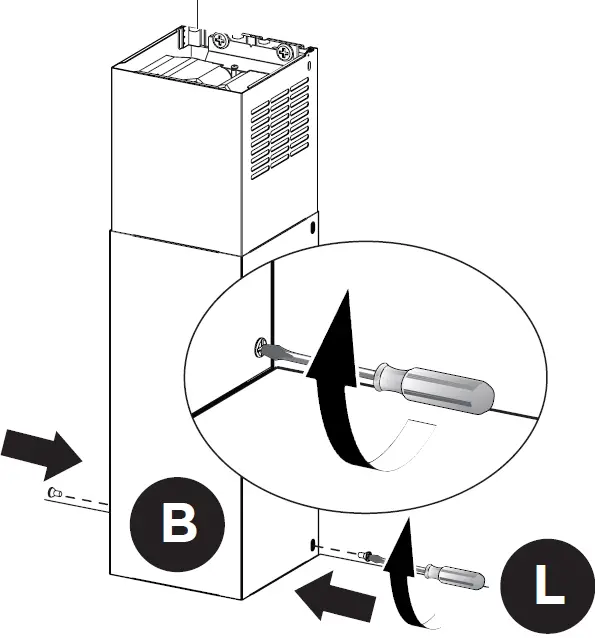 B

L