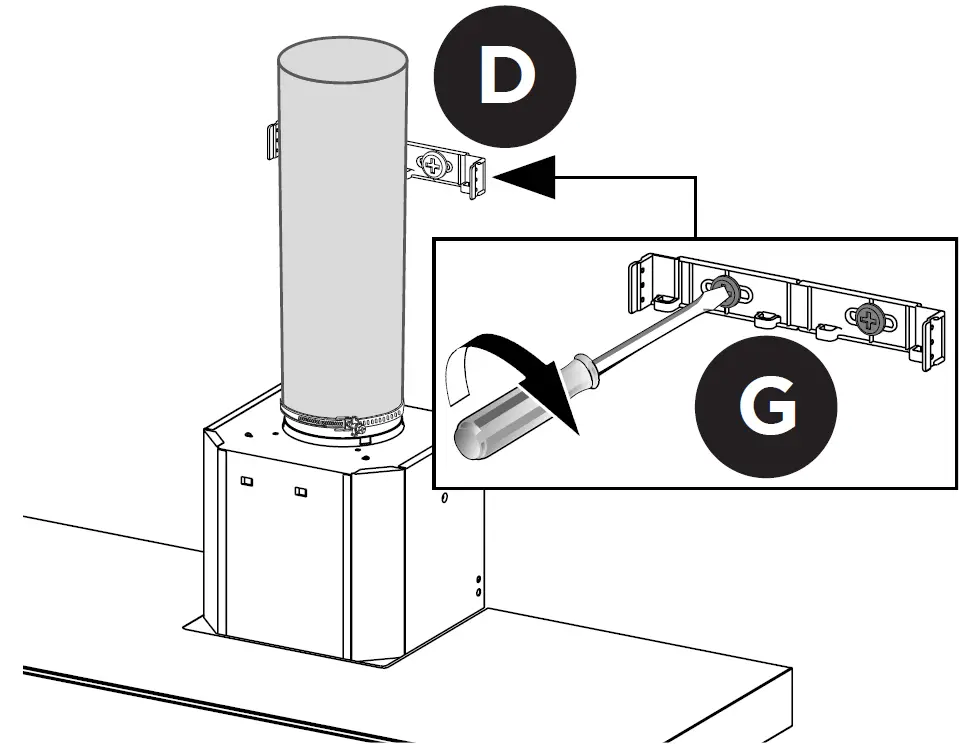 D

G