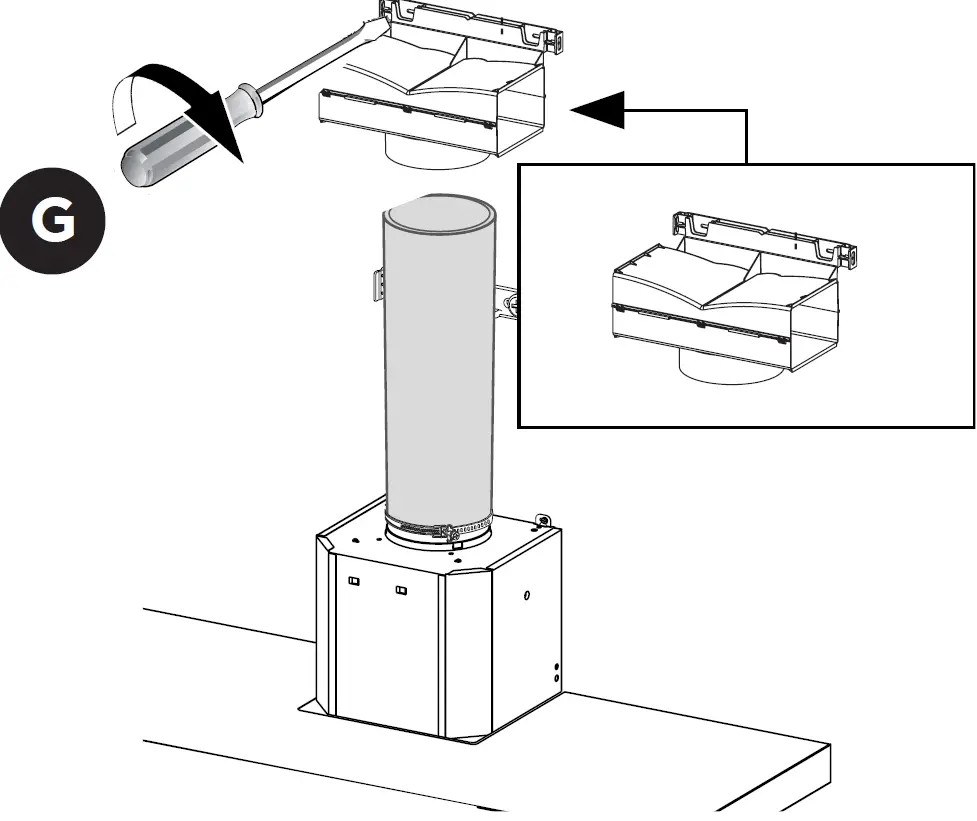 G