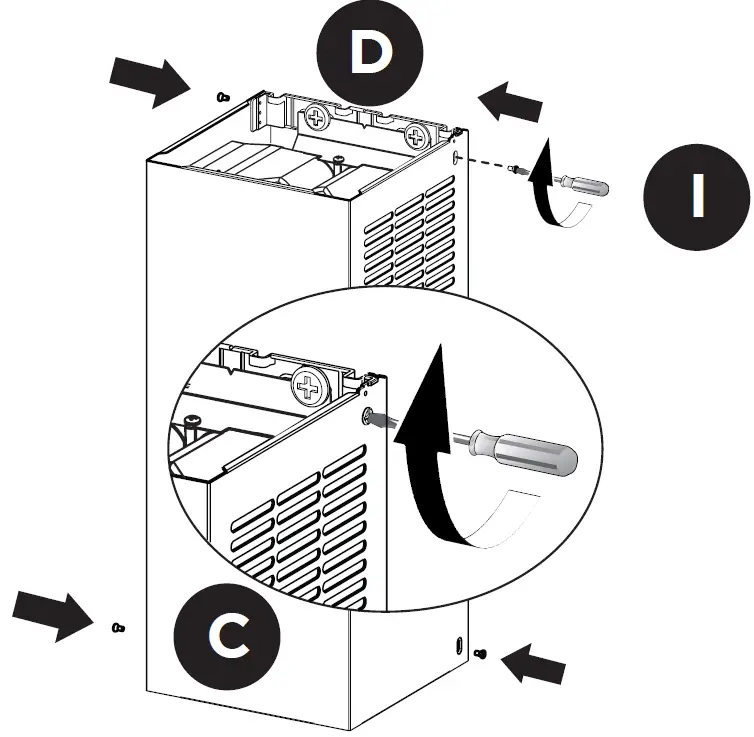 D

I

C