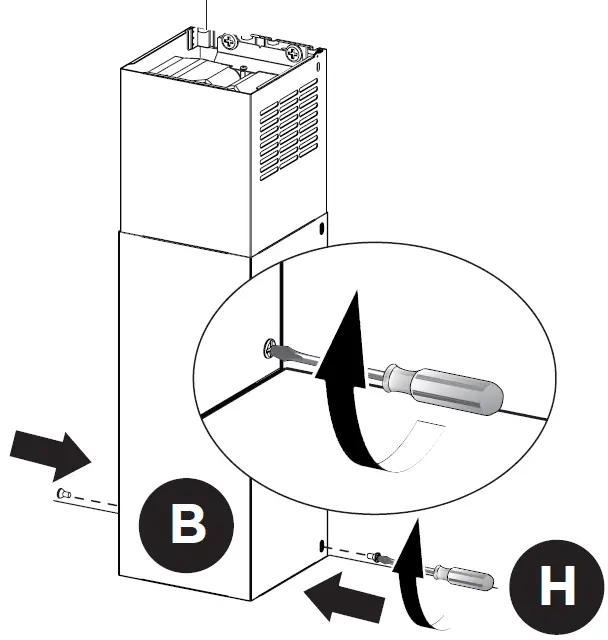 B
H