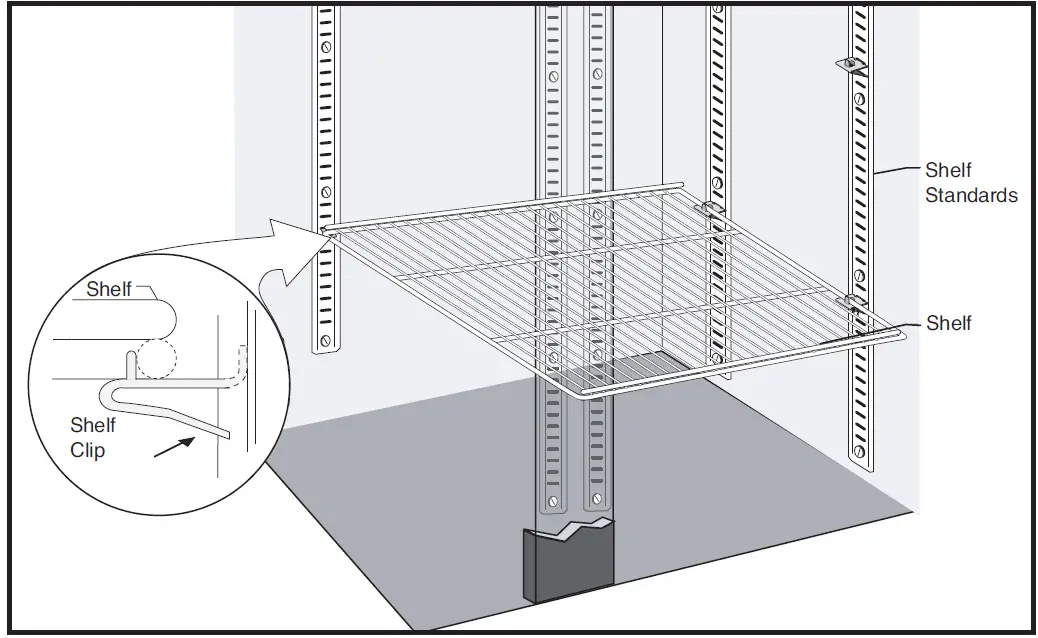 Shelf Standards

Shelf

Shelf

Shelf Clip