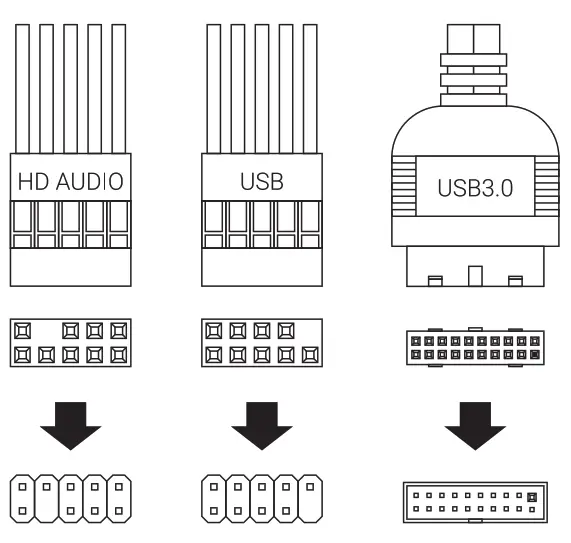 HD AUDIO

USB

USB3.0