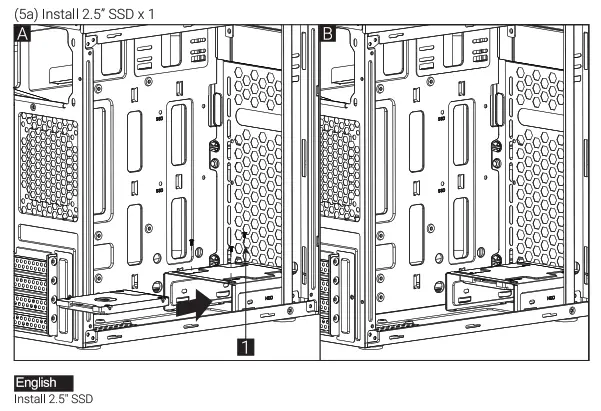 (5a) Install 2.5" SSD x 1

A

B

1

English
Install 2.5" SSD