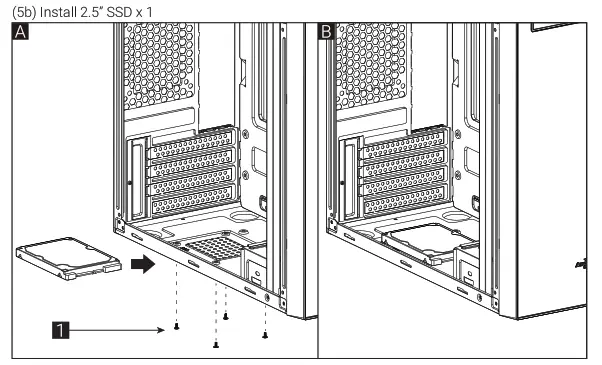 (5b) Install 2.5" SSD x 1

A

1

B