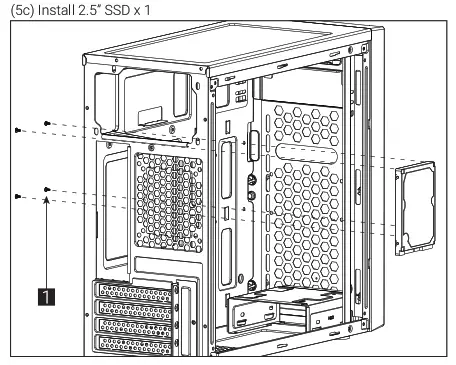 (5c) Install 2.5" SSD x 1

1