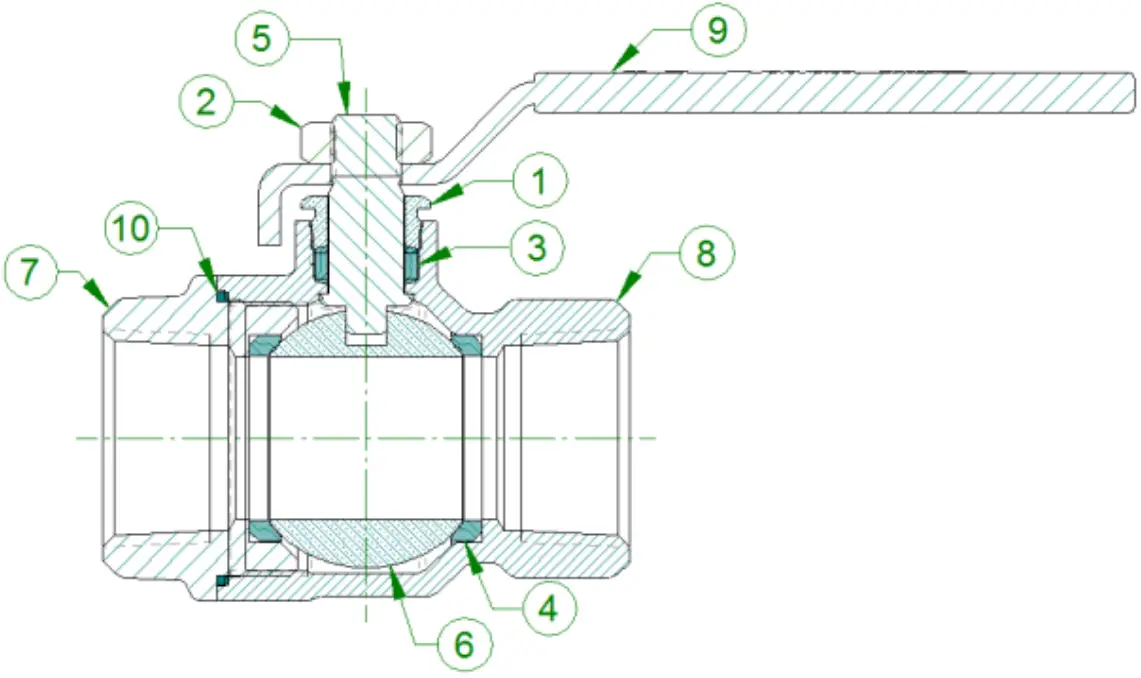 5
9
2
1
10
3
7
8
4
6