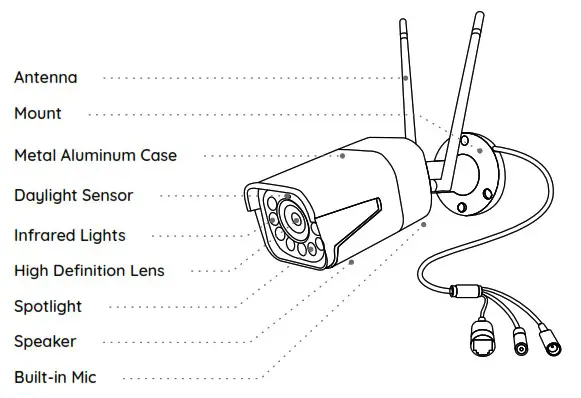 Antenna

Mount

Metal Aluminum Case

Daylight Sensor

Infrared Lights

High Definition Lens

Spotlight

Speaker

Built-in Mic