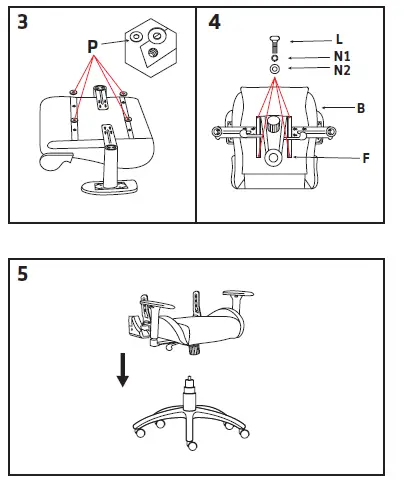 3

P

4

L
N1
N2

B

F

5