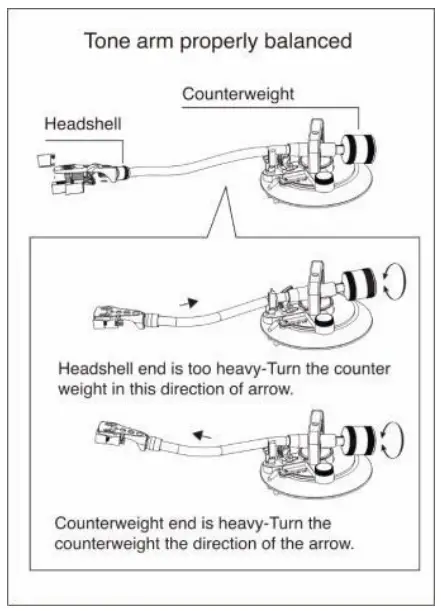 Tone arm properly balanced

Counterweight

Headshell

Headshell end is too heavy-Turn the counter weight in this direction of arrow.

Counterweight end is heavy-Turn the counterweight the direction of the arrow.