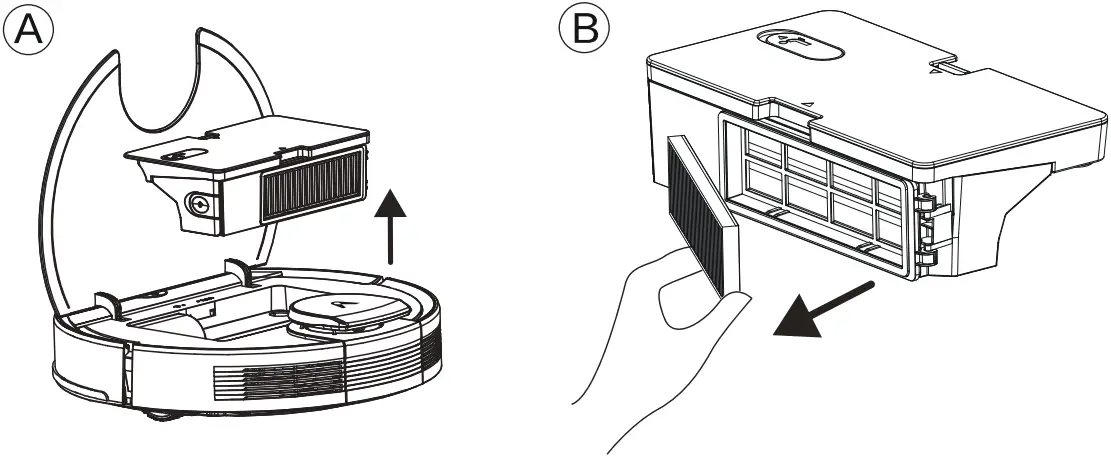 A

B