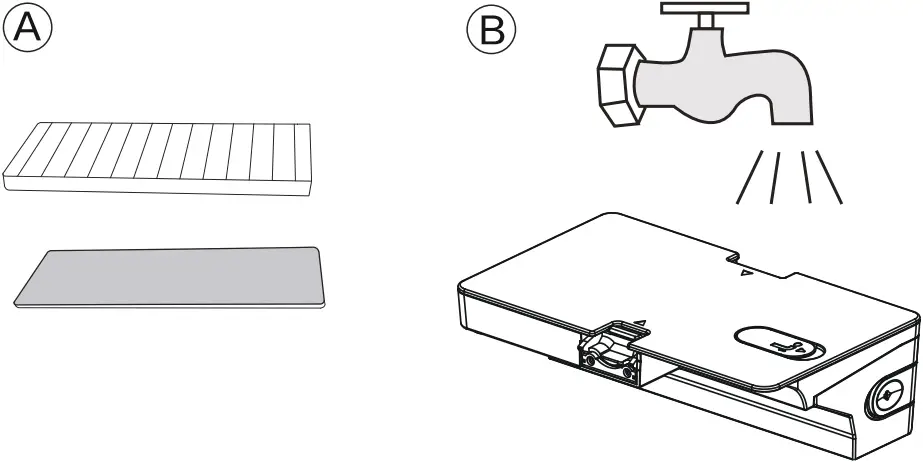 A

B