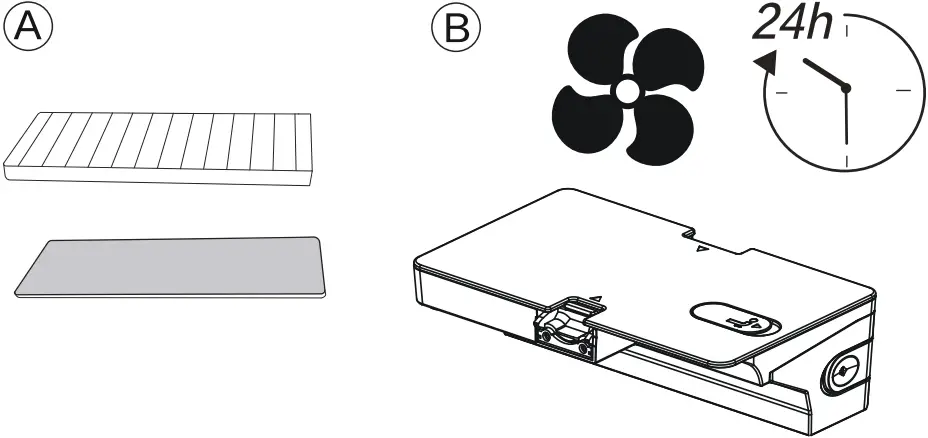 A

B

24h