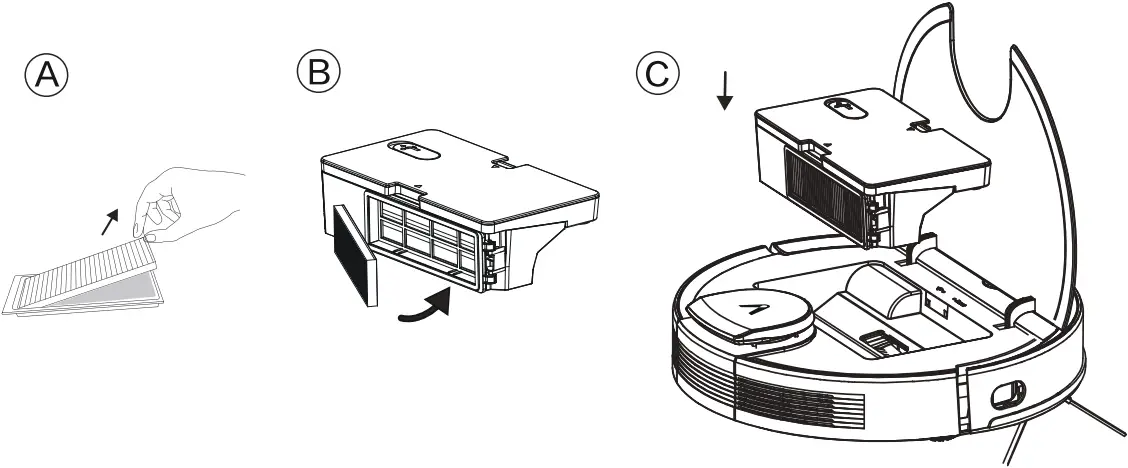 A

B

C