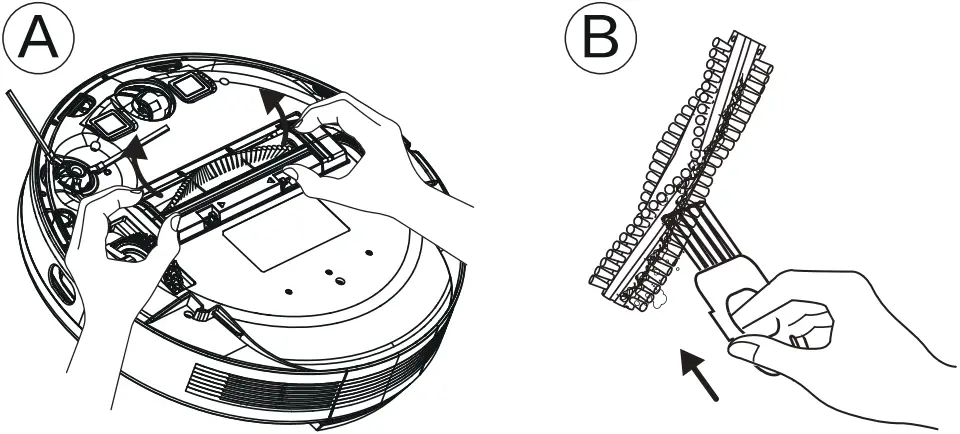 A

B