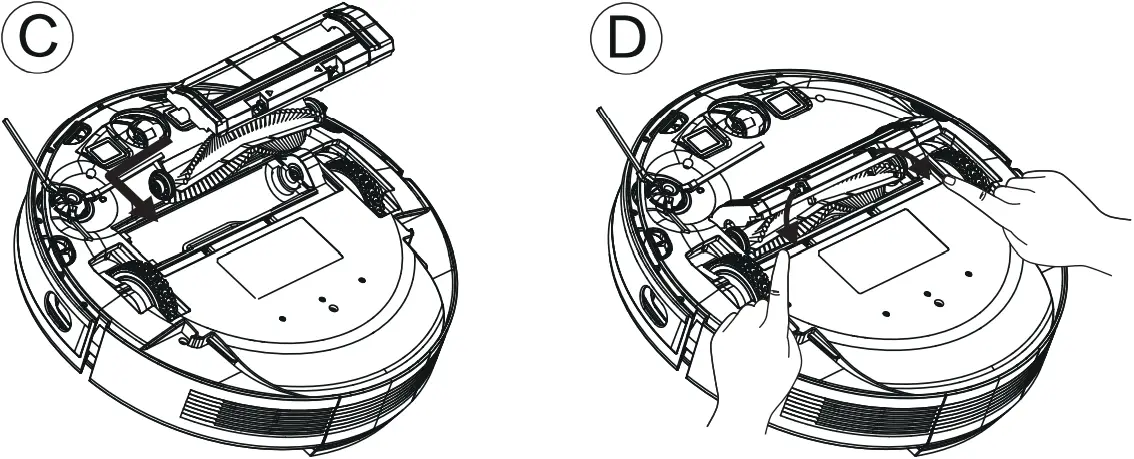 C

D