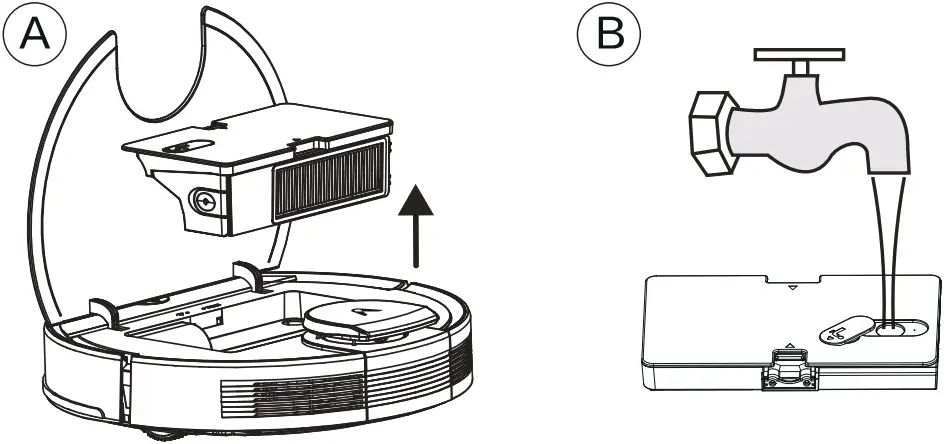 A

B