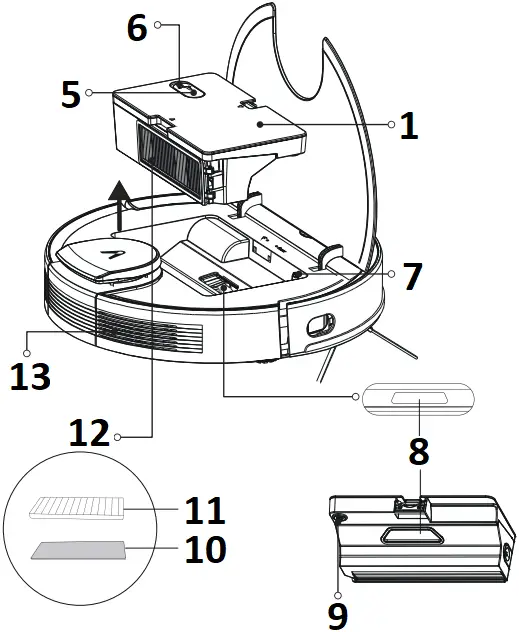 6
5
1
7
13
12
8
11
10
9