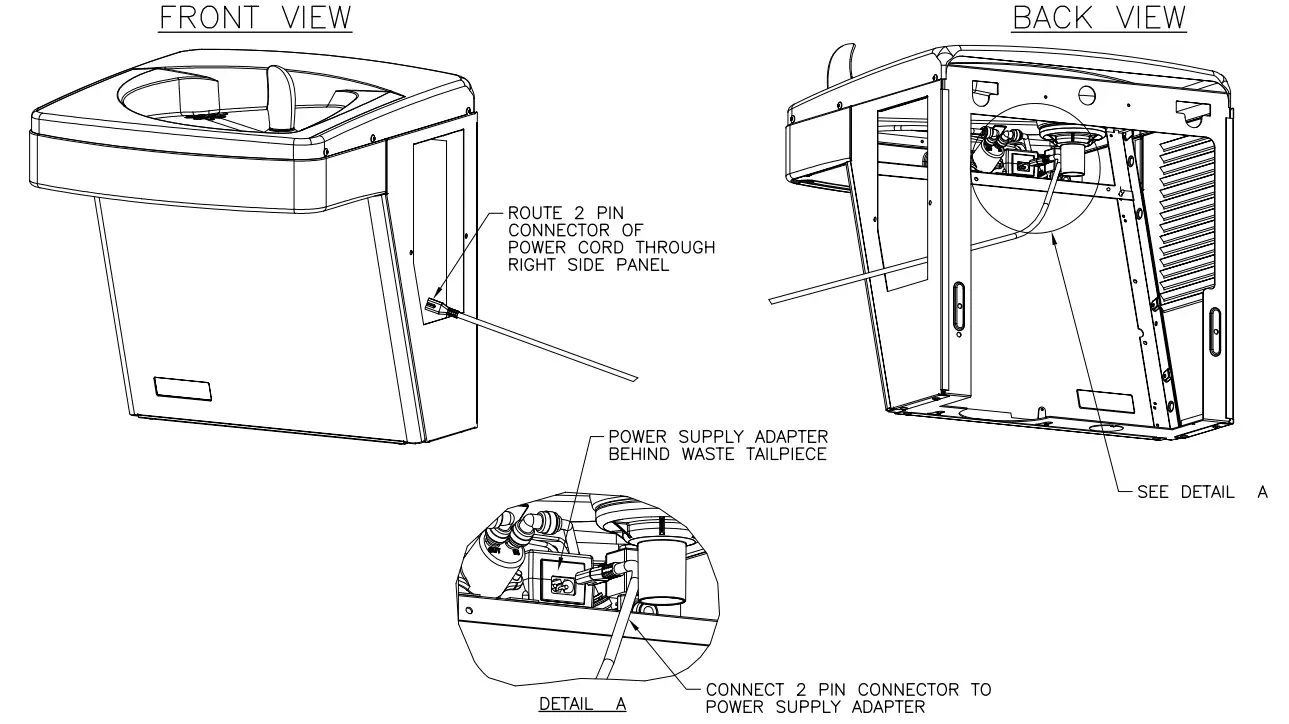 FRONT VIEW

BACK VIEW

ROUTE 2 PIN CONNECTOR OF POWER CORD THROUGH RIGHT SIDE PANEL

POWER SUPPLY ADAPTER BEHIND WASTE TAILPIECE

SEE DETAIL A

DETAIL A

CONNECT 2 PIN CONNECTOR TO POWER SUPPLY ADAPTER