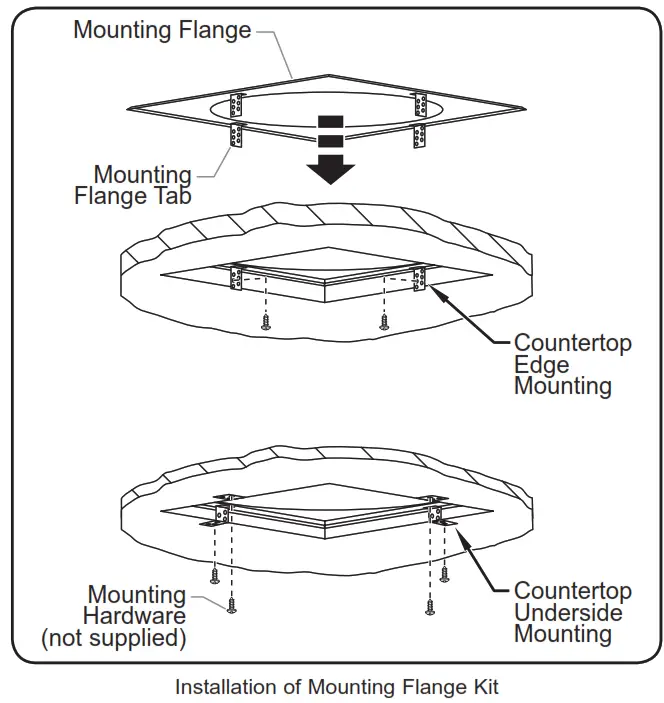 Mounting Flange

Mounting Flange Tab

Countertop Edge Mounting

Mounting Hardware (not supplied)

Countertop Underside Mounting

Installation of Mounting Flange Kit