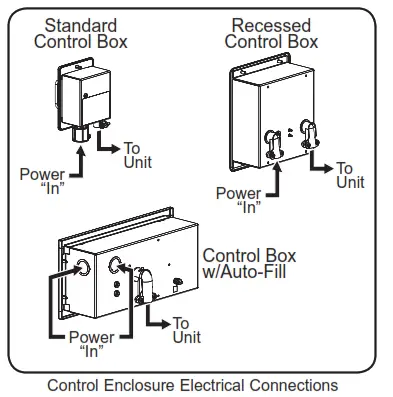 Standard Control Box

To Unit

Power "In"

Recessed Control Box

To Unit

Power "In"

Control Box w/Auto-Fill

To Unit

Power "In"

Control Enclosure Electrical Connections