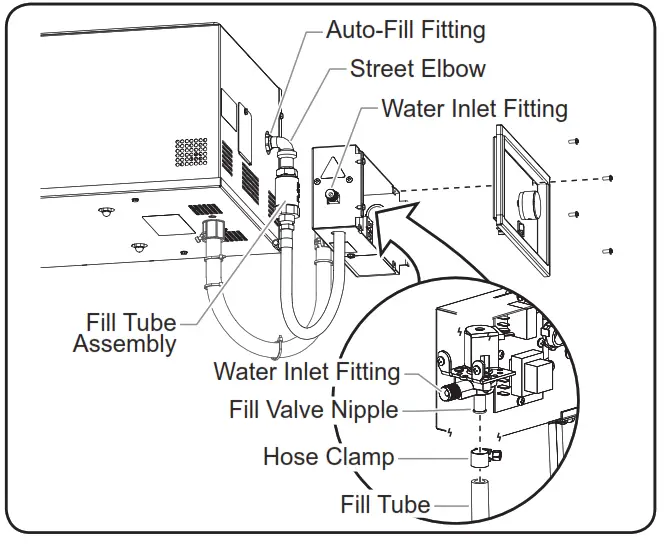 Auto-Fill Fitting
Street Elbow
Water Inlet Fitting
Fill Tube Assembly
Water Inlet Fitting
Fill Valve Nipple
Hose Clamp
Fill Tube