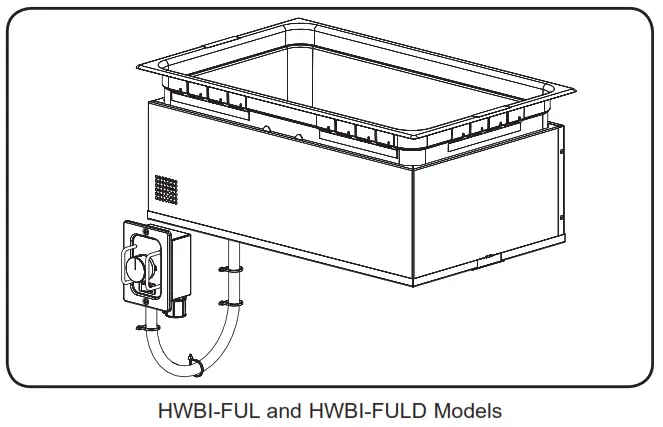 HWBI-FUL and HWBI-FULD Models