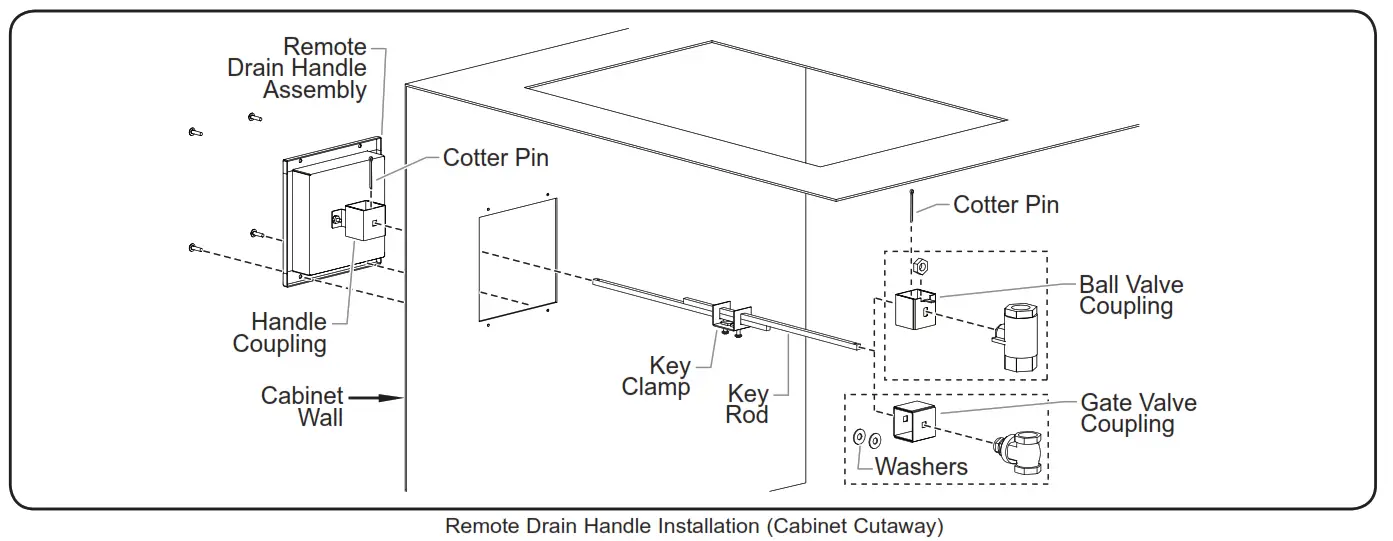 Remote Drain Handle Assembly

Cotter Pin

Handle Coupling

Cabinet Wall

Key Clamp

Key Rod

Cotter Pin

Ball Valve Coupling

Gate Valve Coupling

Washers

Remote Drain Handle Installation (Cabinet Cutaway)