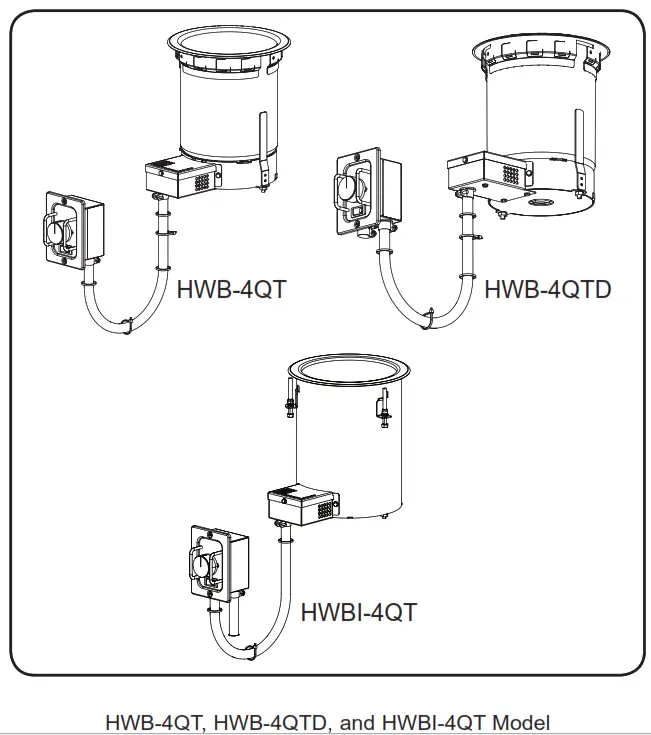 HWB-4QT

HWB-4QTD

HWBI-4QT

HWB-4QT, HWB-4QTD, and HWBI-4QT Model