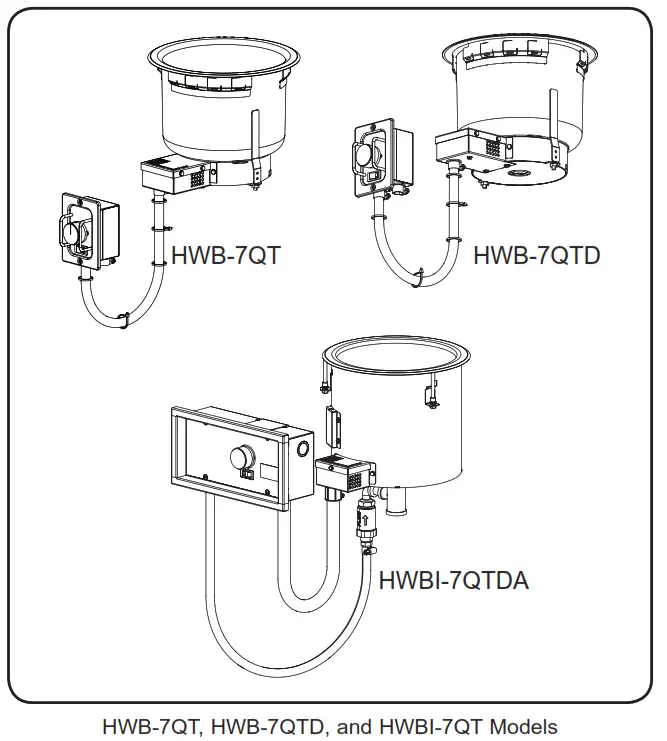 HWB-7QT

HWB-7QTD

HWBI-7QTDA

HWB-7QT, HWB-7QTD, and HWBI-7QT Models