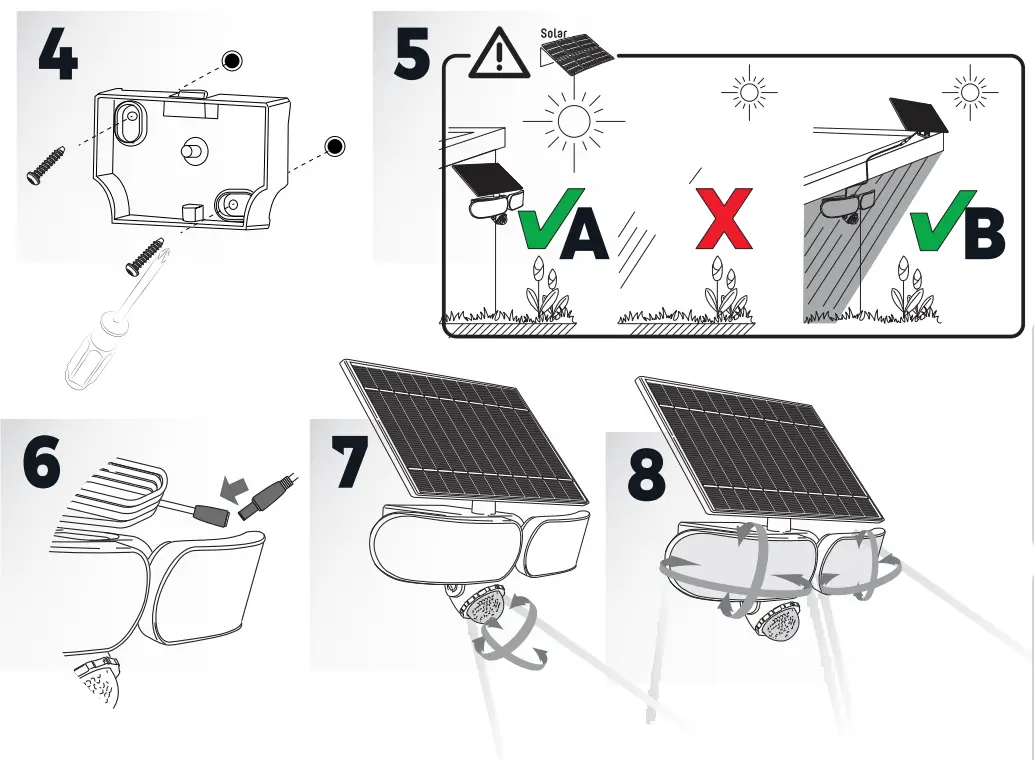 4

5

Solar

A

X

B

6

7

8