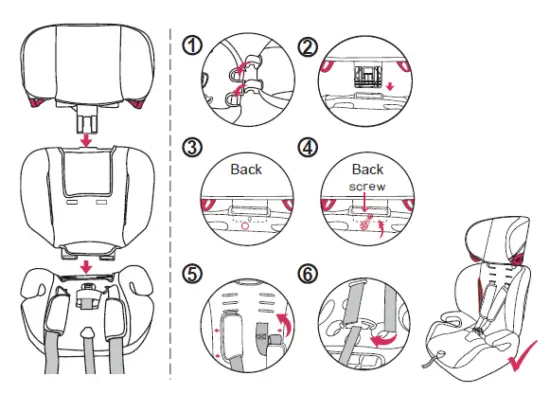 ①
②
③
Back
④
Back
screw
⑤
⑥