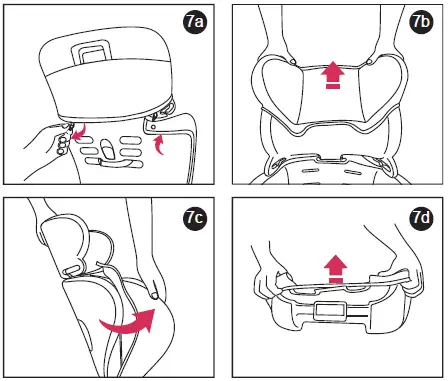 7a

7b

7c

7d