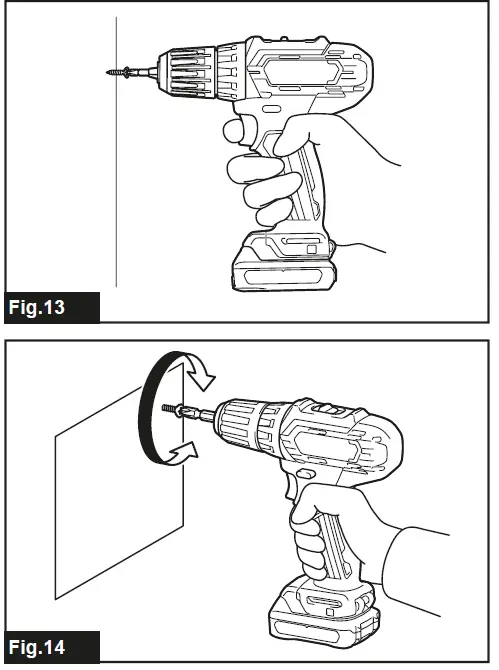 Fig.13

Fig.14