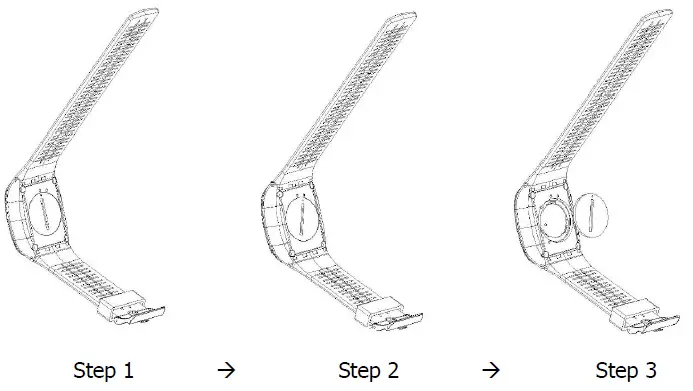 Step 1 → Step 2 → Step 3