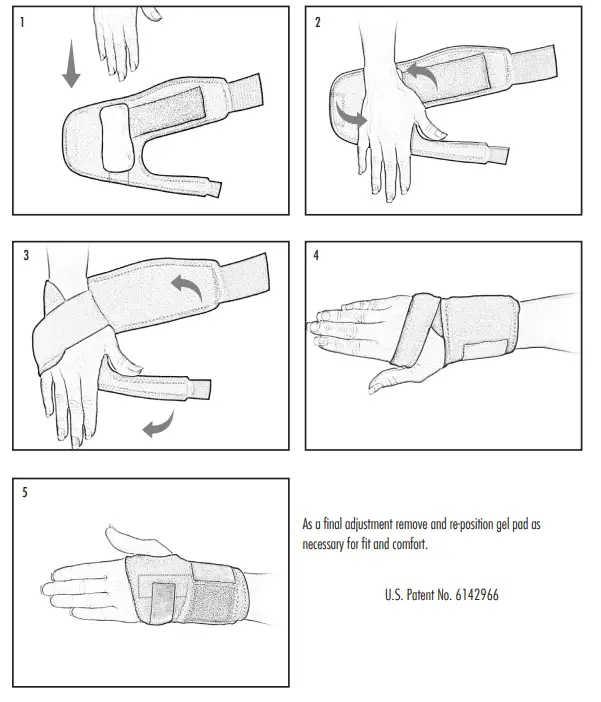 1

2

3

4

5

As a final adjustment remove and re-position gel pad as necessary for fit and comfort.

U.S. Patent No. 6142966