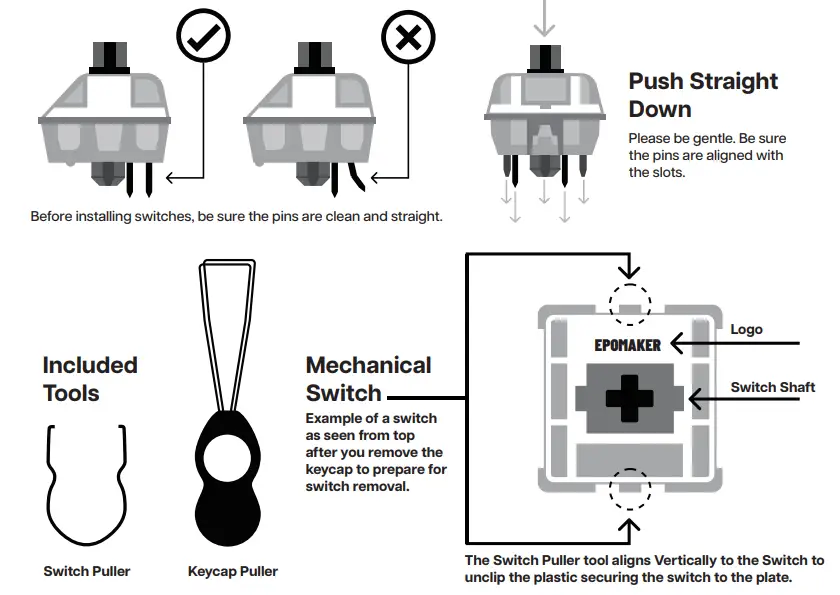 Before installing switches, be sure the pins are clean and straight.

Push Straight Down

Please be gentle. Be sure the pins are aligned with the slots.

Included Tools

Switch Puller

Keycap Puller

Mechanical Switch

Example of a switch as seen from top after you remove the keycap to prepare for switch removal.

EPOMAKER

Logo

Switch Shaft

The Switch Puller tool aligns Vertically to the Switch to unclip the plastic securing the switch to the plate.