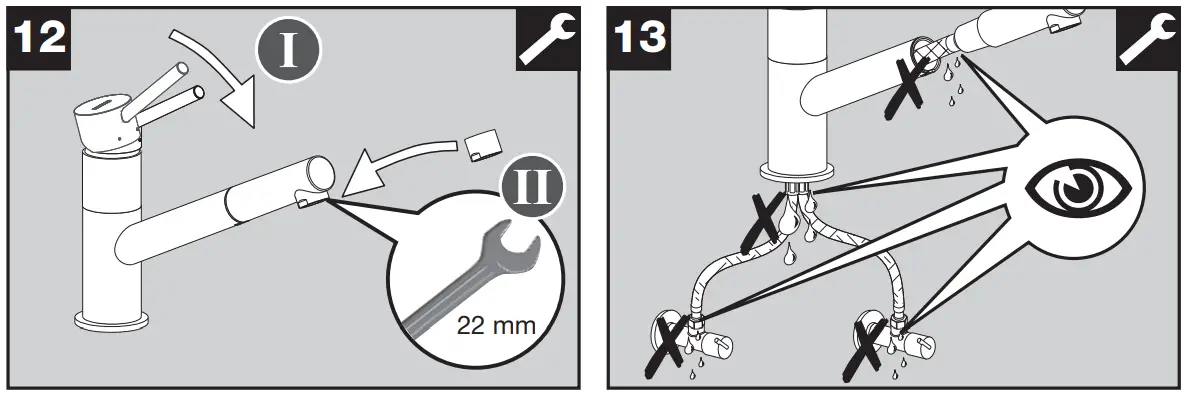 12

I

II

22 mm

13