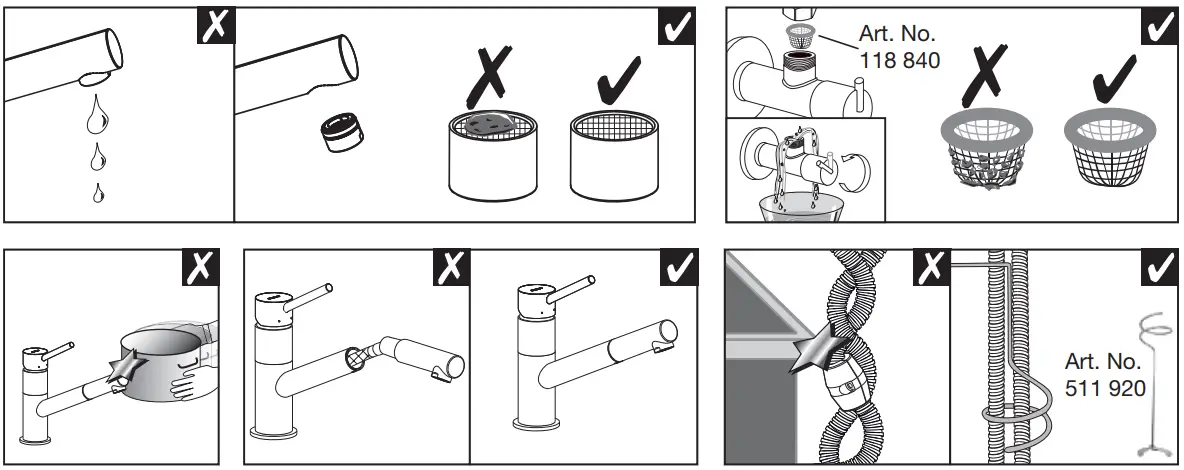 Art. No.
118 840

Art. No.
511 920