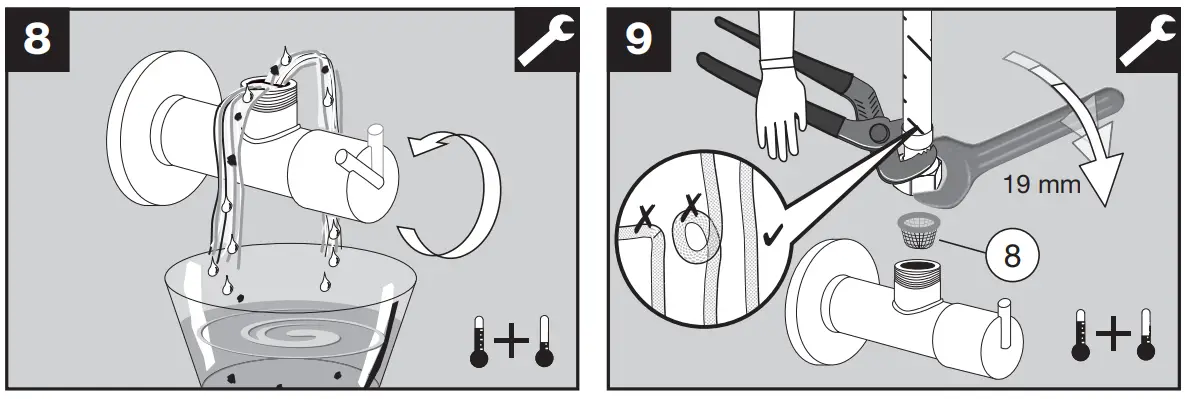 8

9

19 mm

8