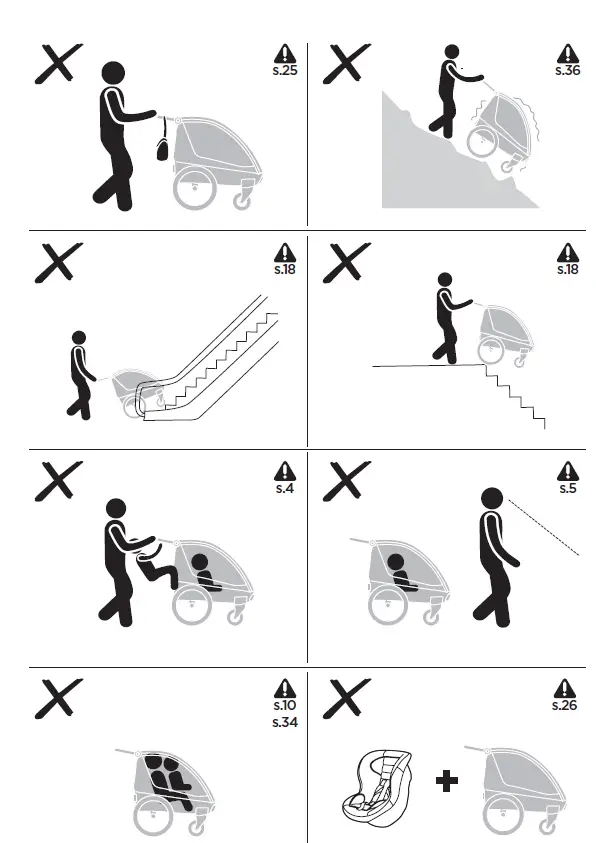 s.25

s.36

s.18

s.18

s.4

s.5

s.10
s.34

s.26