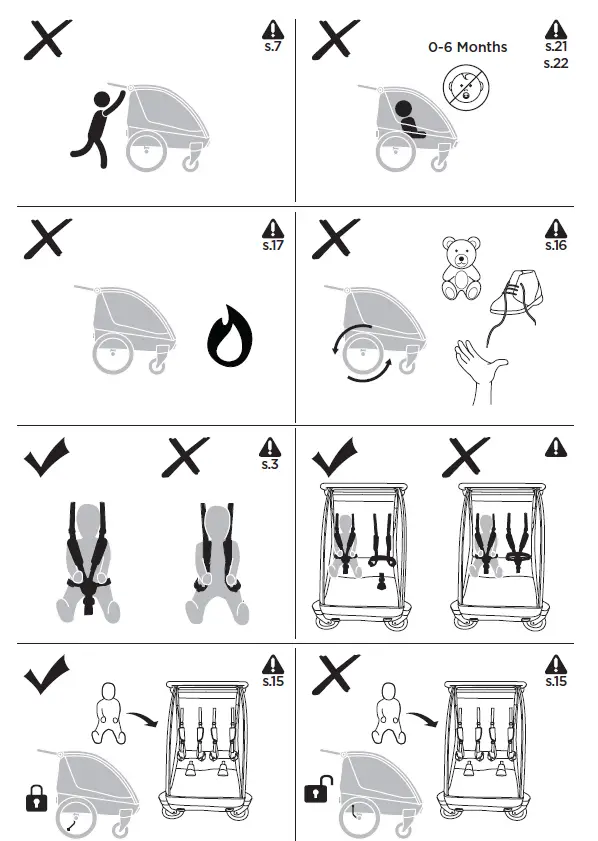 s.7

0-6 Months

s.21
s.22

s.17

s.16

s.3

s.15

s.15