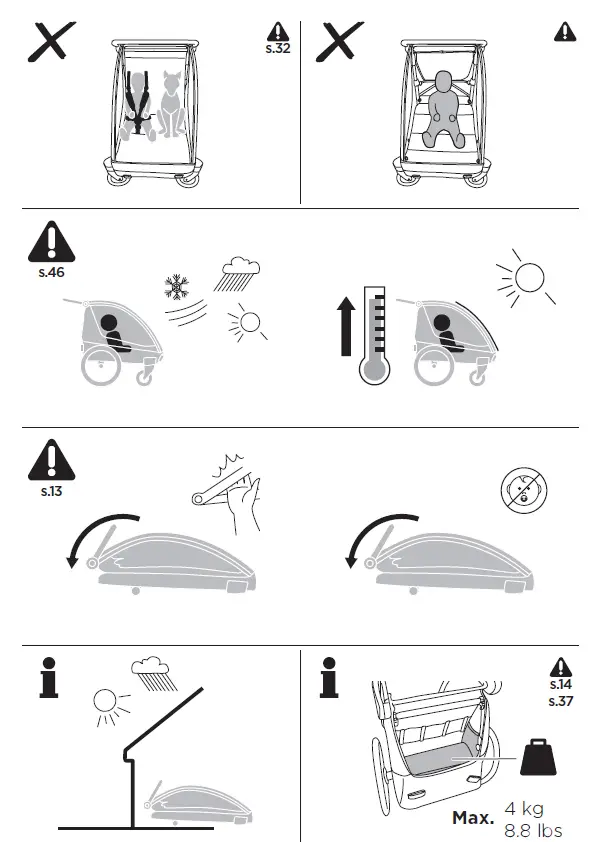 s.32

s.46

s.13

s.14
s.37

Max. 4 kg
8.8 lbs