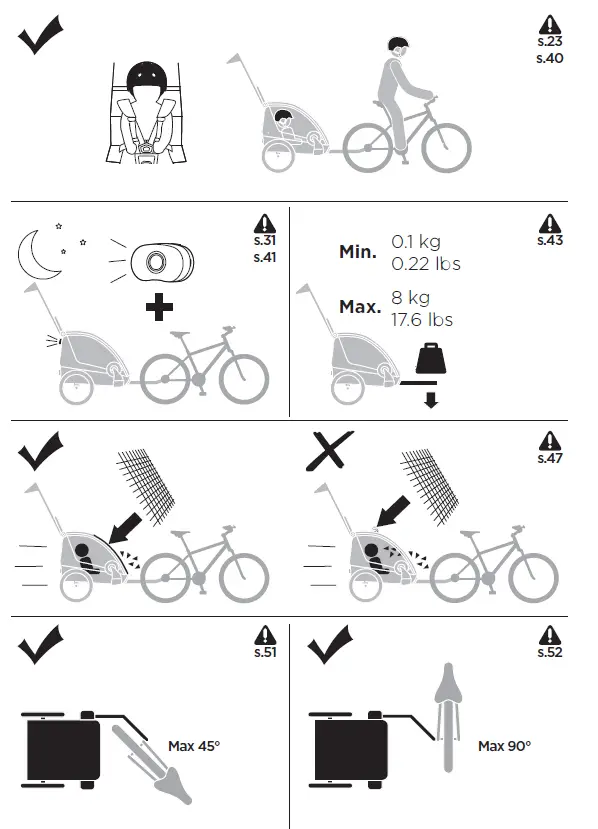 s.23
s.40

s.31
s.41

s.43
Min. 0.1 kg
0.22 lbs
Max. 8 kg
17.6 lbs

s.47

s.51
Max 45°

s.52
Max 90°