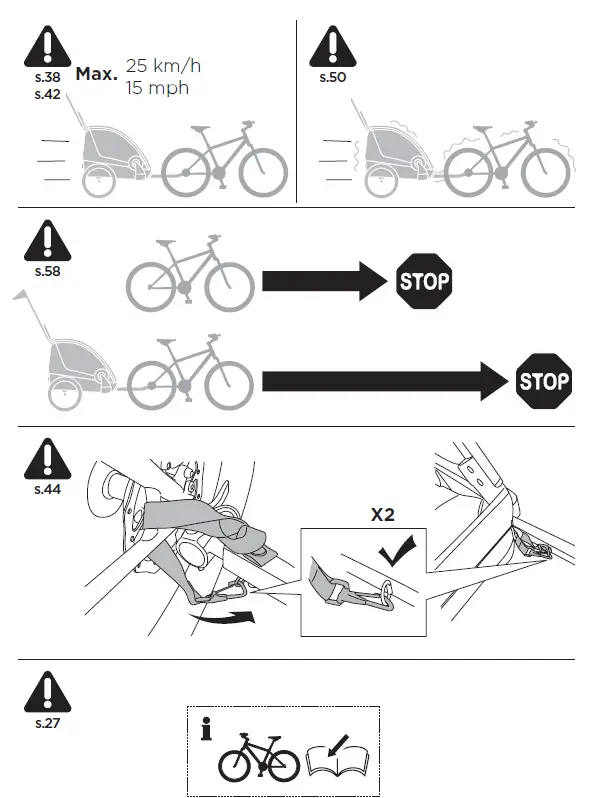 s.38
s.42
Max. 25 km/h
15 mph

s.50

s.58
STOP
STOP

s.44
X2

s.27
i