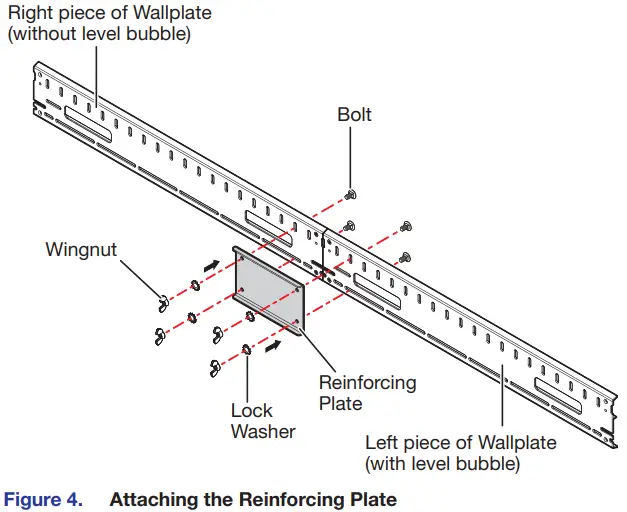 Right piece of Wallplate (without level bubble)

Bolt

Wingnut

Reinforcing Plate

Lock Washer

Left piece of Wallplate (with level bubble)

Figure 4. Attaching the Reinforcing Plate