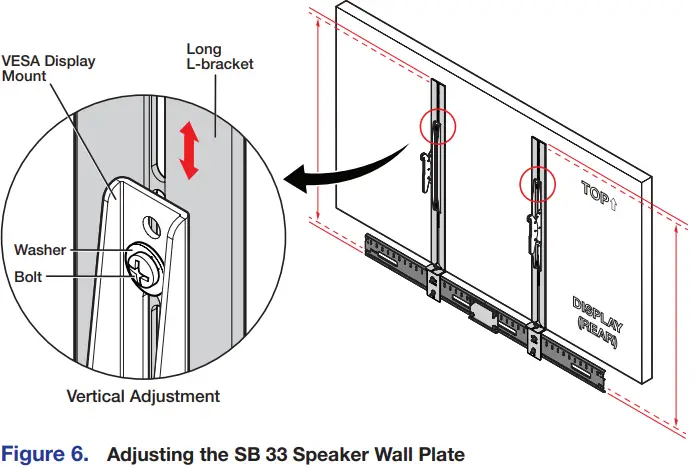 VESA Display Mount

Long L-bracket

Washer

Bolt

Vertical Adjustment

TOP↑

DISPLAY (REAR)

Figure 6. Adjusting the SB 33 Speaker Wall Plate