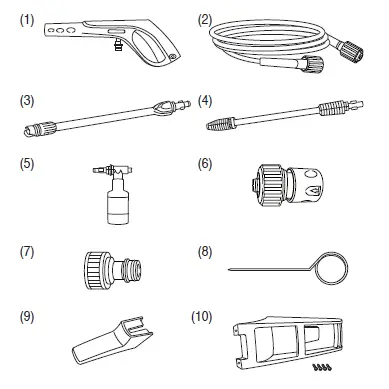 (1)

(2)

(3)

(4)

(5)

(6)

(7)

(8)

(9)

(10)